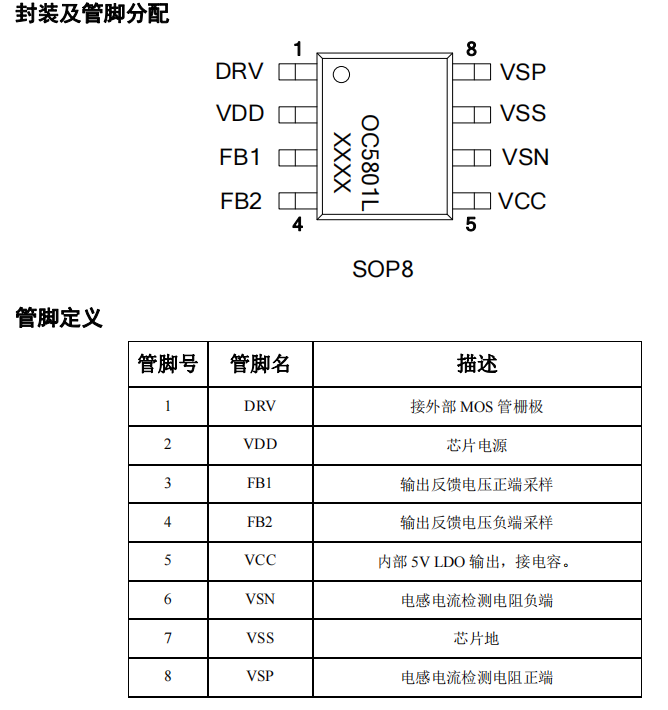 封装及管脚分配

1
DRV
VDD
FB1
FB2
4

OC5801L
XXXX

8
VSP
VSS
VSN
VCC
5

SOP8

管脚定义

| 管脚号 | 管脚名 | 描述 |
|---|---|---|
| 1 | DRV | 接外部 MOS 管栅极 |
| 2 | VDD | 芯片电源 |
| 3 | FB1 | 输出反馈电压正端采样 |
| 4 | FB2 | 输出反馈电压负端采样 |
| 5 | VCC | 内部 5V LDO 输出，接电容。 |
| 6 | VSN | 电感电流检测电阻负端 |
| 7 | VSS | 芯片地 |
| 8 | VSP | 电感电流检测电阻正端 |