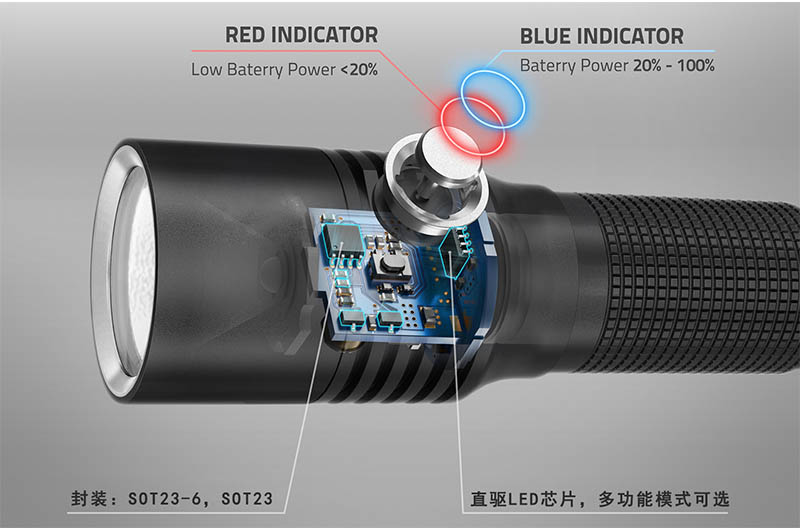 RED INDICATOR
Low Baterry Power <20%

BLUE INDICATOR
Baterry Power 20% - 100%

封装：SOT23-6，SOT23

直驱LED芯片，多功能模式可选